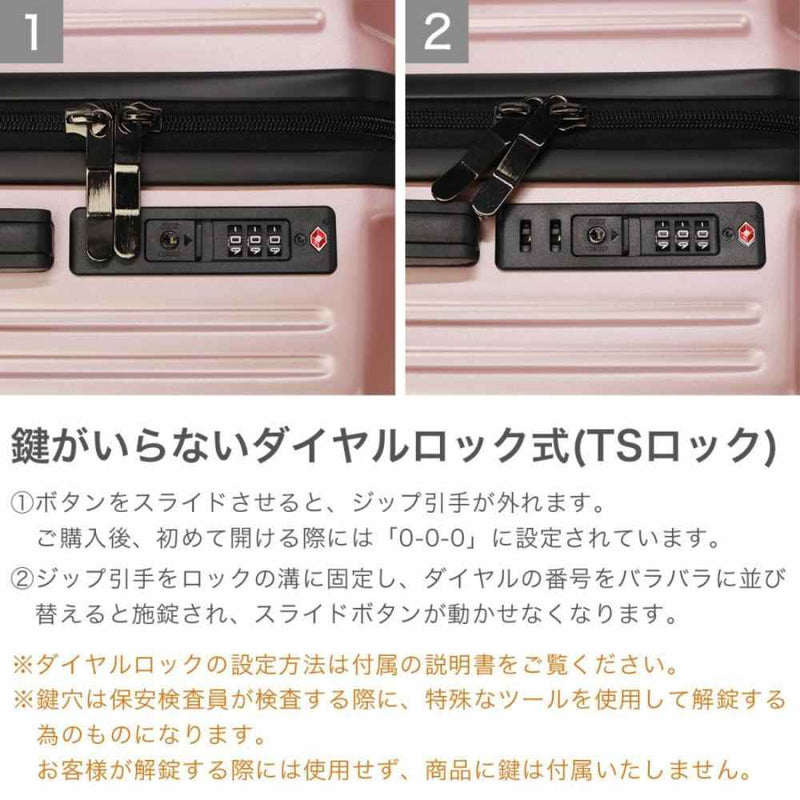 1

2

鍵がいらないダイヤルロック式(TSロック)

①ボタンをスライドさせると、ジップ引手が外れます。
ご購入後、初めて開ける際には「0-0-0」に設定されています。

②ジップ引手をロックの溝に固定し、ダイヤルの番号をバラバラに並び替えると施錠され、スライドボタンが動かせなくなります。

※ダイヤルロックの設定方法は付属の説明書をご覧ください。
※鍵穴は保安検査員が検査する際に、特殊なツールを使用して解錠する為のものになります。
お客様が解錠する際には使用せず、商品に鍵は付属いたしません。