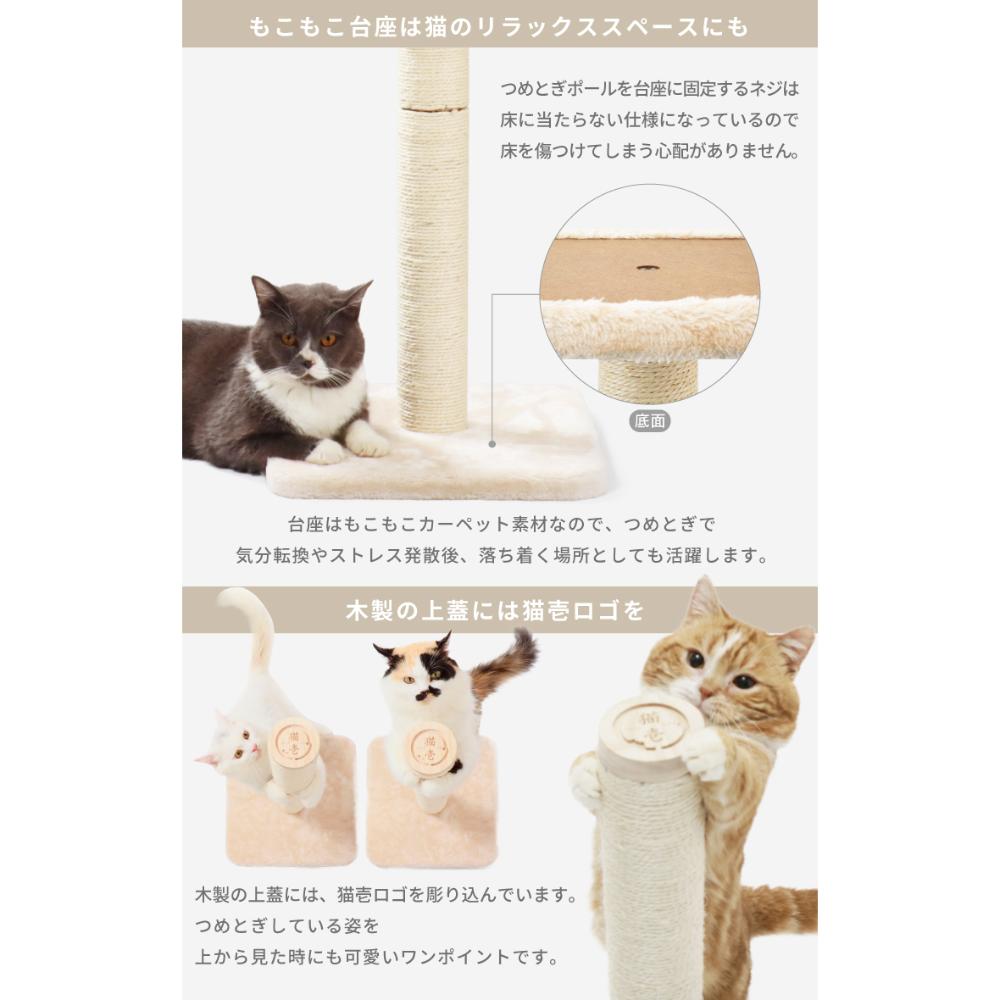 もこもこ台座は猫のリラックススペースにも

つめとぎポールを台座に固定するネジは床に当たらない仕様になっているので床を傷つけてしまう心配がありません。

底面

台座はもこもこカーペット素材なので、つめとぎで気分転換やストレス発散後、落ち着く場所としても活躍します。

木製の上蓋には猫壱ロゴを

猫壱

猫壱

猫壱

木製の上蓋には、猫壱ロゴを彫り込んでいます。
つめとぎしている姿を
上から見た時にも可愛いワンポイントです。