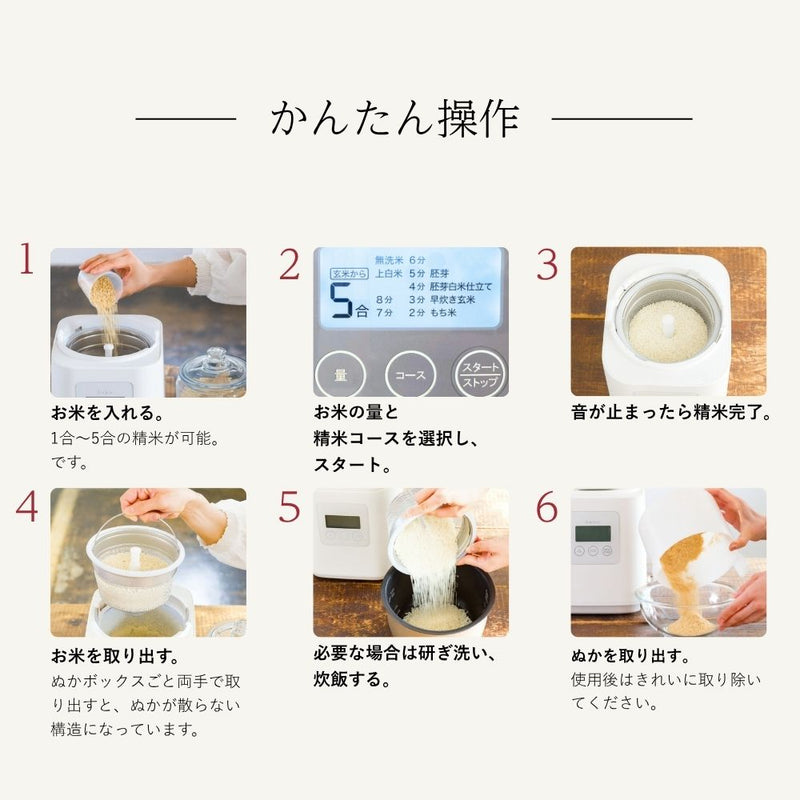 かんたん操作

1

お米を入れる。
1合〜5合の精米が可能。です。

2

玄米から
5合
無洗米 6分
上白米 5分 胚芽
4分 胚芽白米仕立て
8分 3分 早炊き玄米
7分 2分 もち米

量
コース
スタート ストップ

お米の量と精米コースを選択し、スタート。

3

音が止まったら精米完了。

4

お米を取り出す。
ぬかボックスごと両手で取り出すと、ぬかが散らない構造になっています。

5

必要な場合は研ぎ洗い、炊飯する。

6

ぬかを取り出す。
使用後はきれいに取り除いてください。