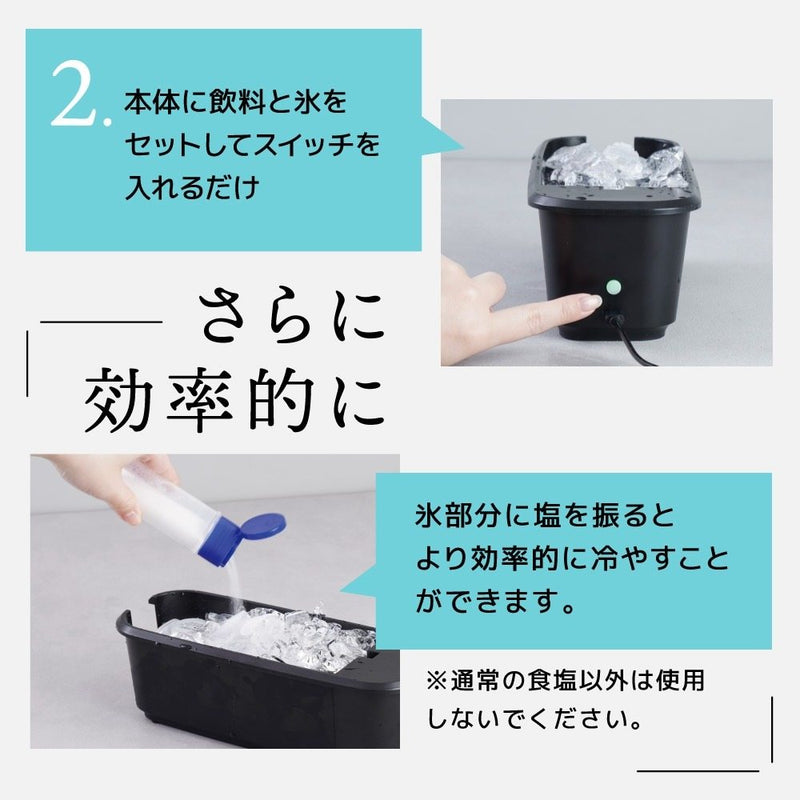 2. 本体に飲料と氷をセットしてスイッチを入れるだけ

さらに効率的に

氷部分に塩を振るとより効率的に冷やすことができます。

※通常の食塩以外は使用しないでください。