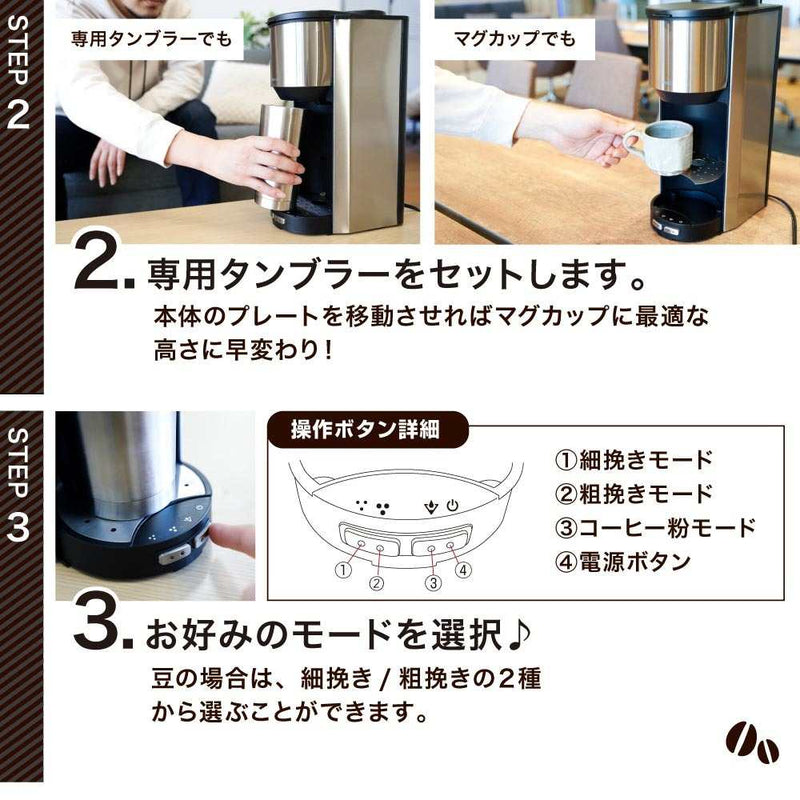 STEP 2

専用タンブラーでも

マグカップでも

2. 専用タンブラーをセットします。

本体のプレートを移動させればマグカップに最適な高さに早変わり！

STEP 3

操作ボタン詳細

① ② ③ ④

①細挽きモード
②粗挽きモード
③コーヒー粉モード
④電源ボタン

3. お好みのモードを選択♪

豆の場合は、細挽き / 粗挽きの2種から選ぶことができます。