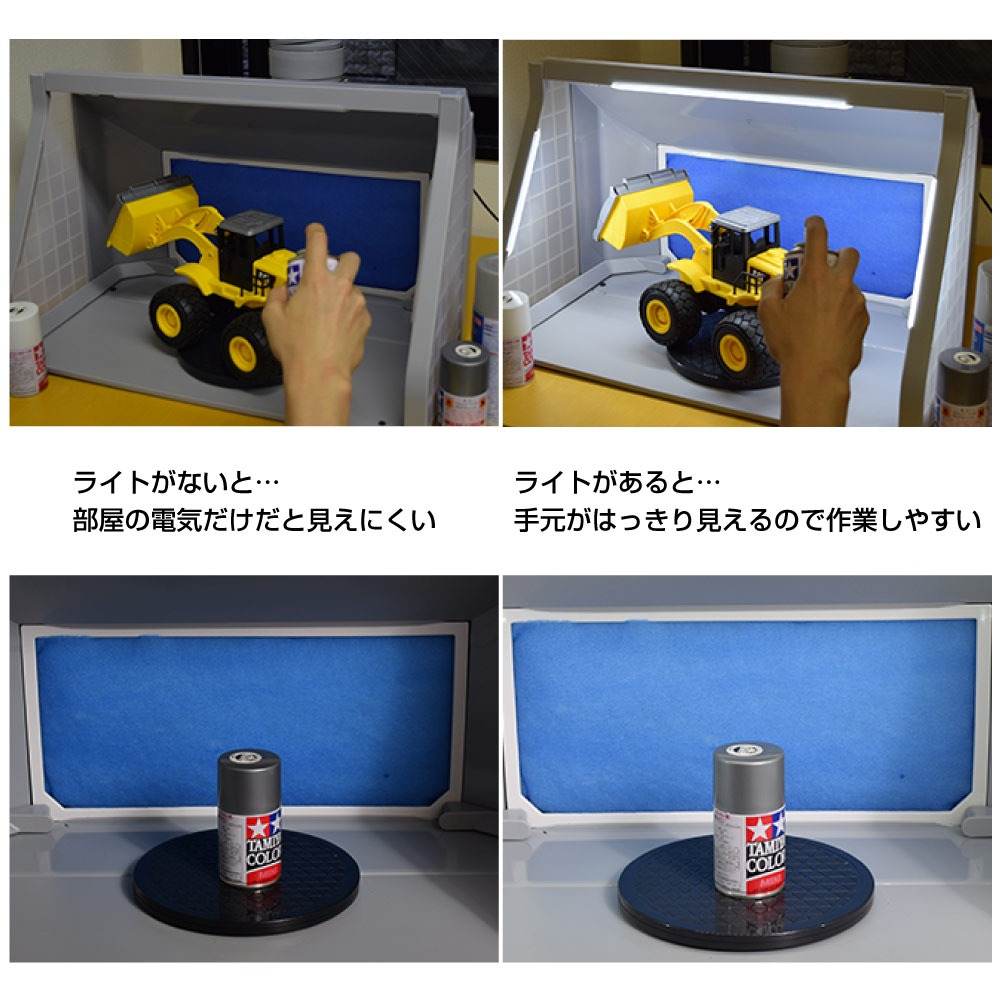 ライトがないと…
部屋の電気だけだと見えにくい

ライトがあると…
手元がはっきり見えるので作業しやすい

TAMIYA COLOR

TAMIYA COLOR