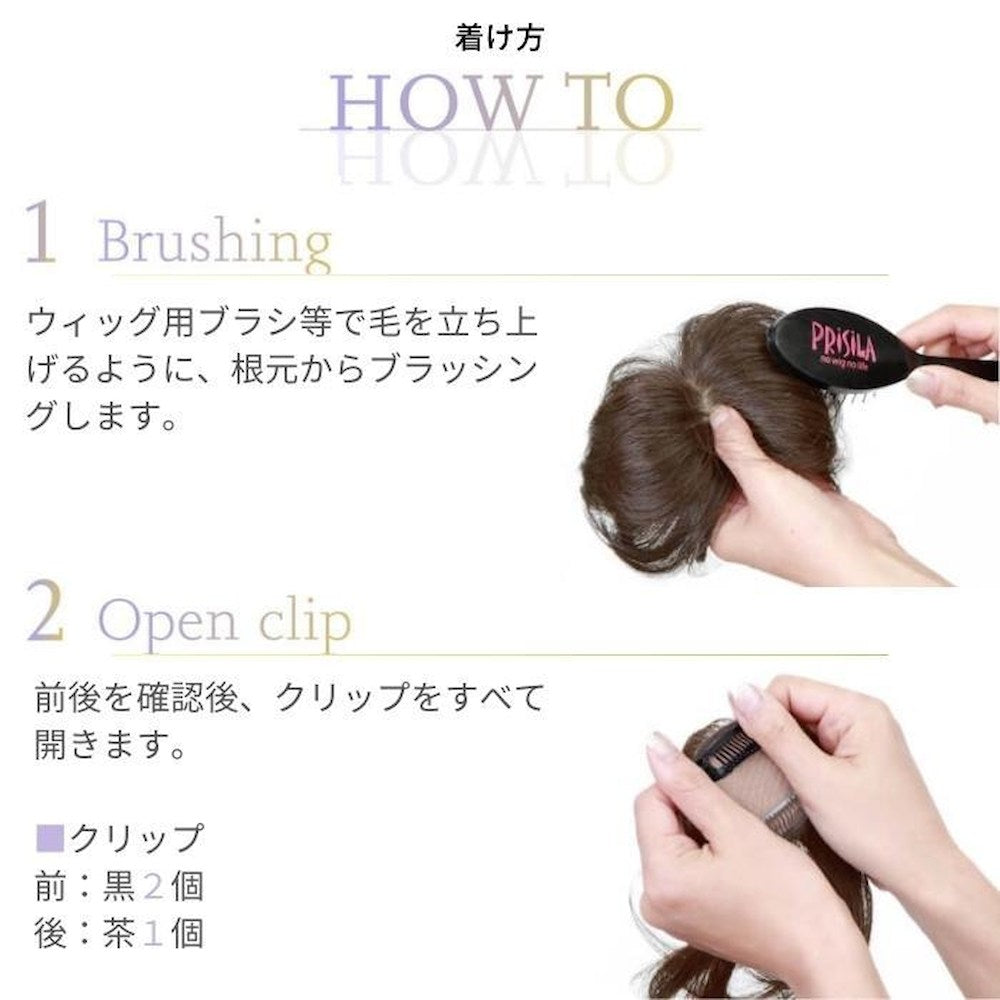 着け方
HOW TO

1 Brushing

ウィッグ用ブラシ等で毛を立ち上げるように、根元からブラッシングします。

PRISILA
no wig no life

2 Open clip

前後を確認後、クリップをすべて開きます。

■クリップ
前：黒２個
後：茶１個