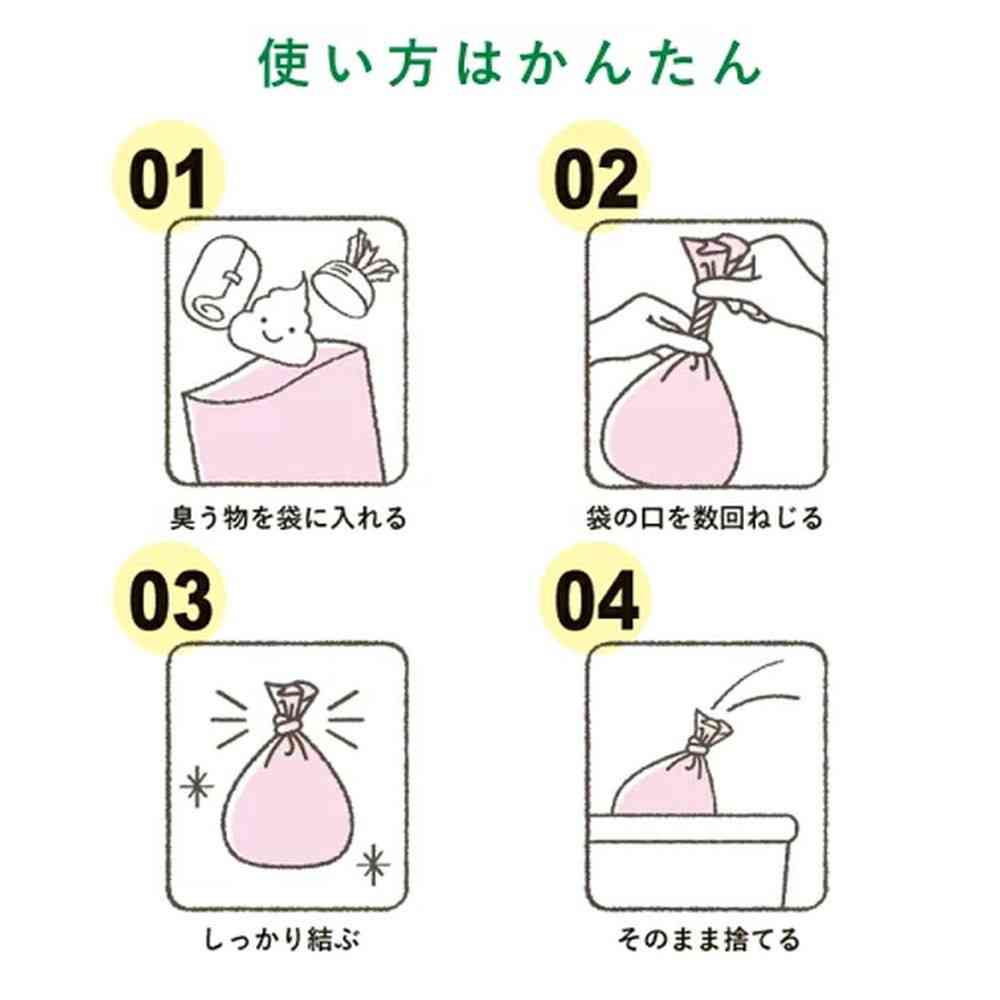 使い方はかんたん

01

臭う物を袋に入れる

02

袋の口を数回ねじる

03

しっかり結ぶ

04

そのまま捨てる